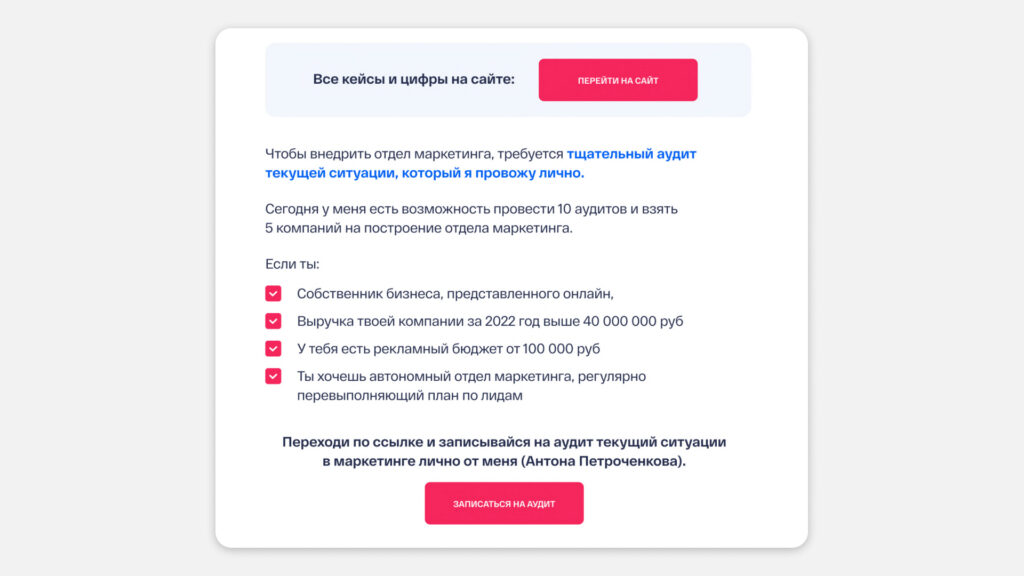 Все кейсы и цифры на сайте:

ПЕРЕЙТИ НА САЙТ

Чтобы внедрить отдел маркетинга, требуется тщательный аудит текущей ситуации, который я провожу лично.

Сегодня у меня есть возможность провести 10 аудитов и взять 5 компаний на построение отдела маркетинга.

Если ты:

☑ Собственник бизнеса, представленного онлайн,
☑ Выручка твоей компании за 2022 год выше 40 000 000 руб
☑ У тебя есть рекламный бюджет от 100 000 руб
☑ Ты хочешь автономный отдел маркетинга, регулярно перевыполняющий план по лидам

Переходи по ссылке и записывайся на аудит текущий ситуации в маркетинге лично от меня (Антона Петроченкова).

ЗАПИСАТЬСЯ НА АУДИТ